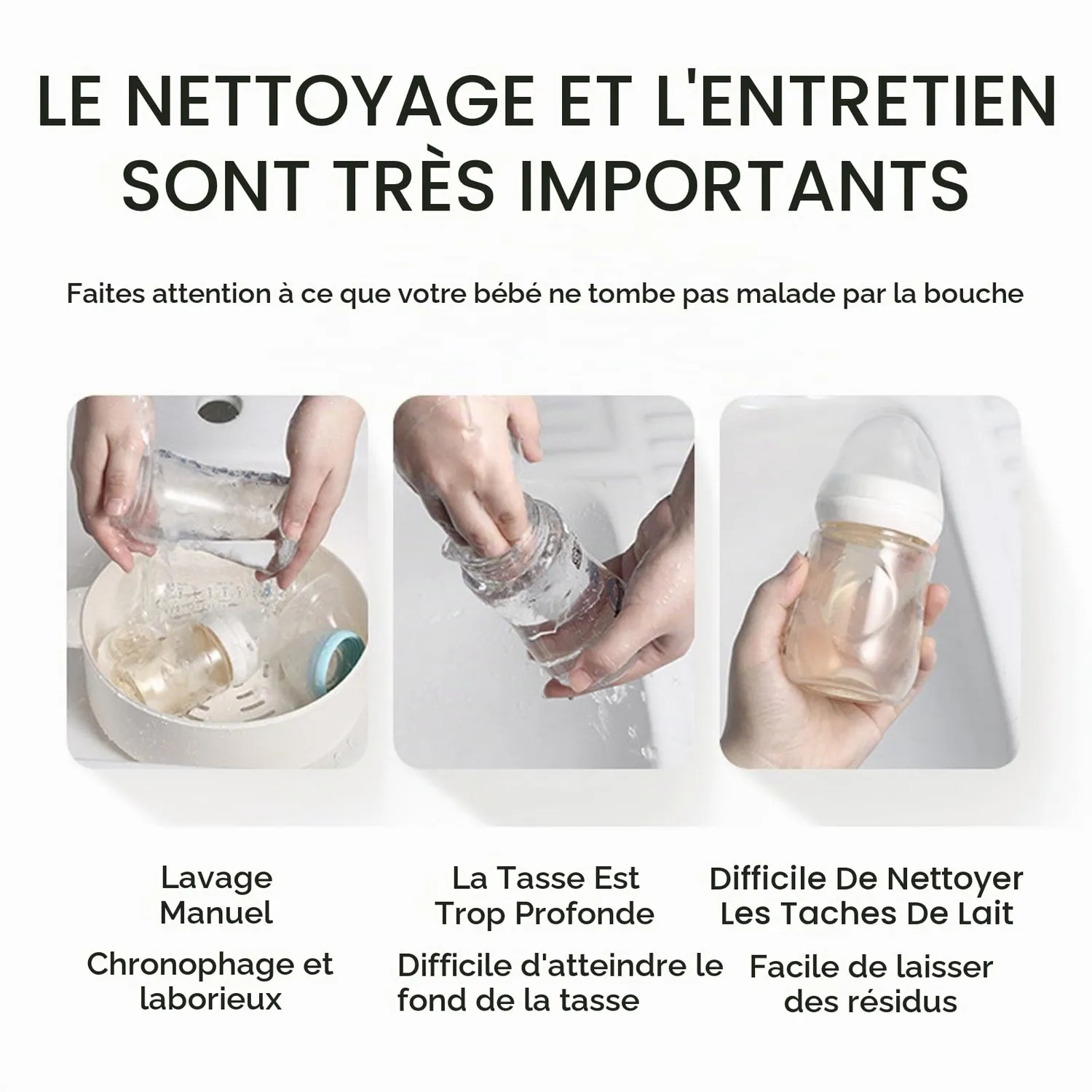 LE NETTOYAGE ET L'ENTRETIEN
SONT TRÈS IMPORTANTS

Faites attention à ce que votre bébé ne tombe pas malade par la bouche

Lavage
Manuel

Chronophage et
laborieux

La Tasse Est
Trop Profonde

Difficile d'atteindre le
fond de la tasse

Difficile De Nettoyer
Les Taches De Lait

Facile de laisser
des résidus